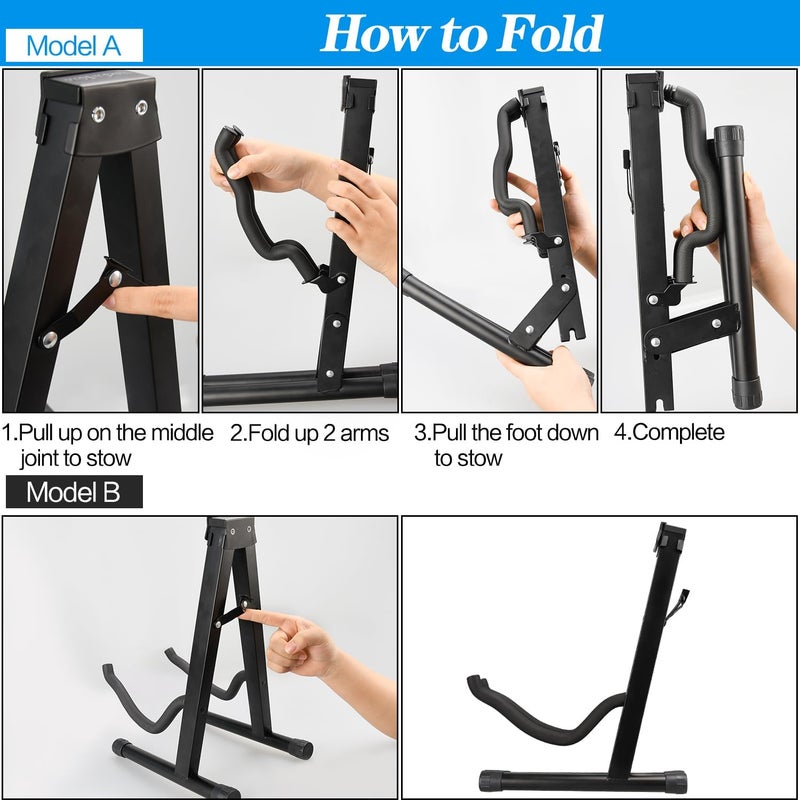 Model A

How to Fold

1.Pull up on the middle joint to stow

2.Fold up 2 arms

3.Pull the foot down to stow

4.Complete

Model B